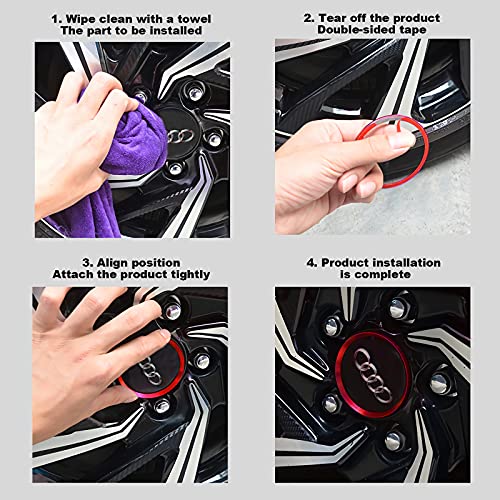 1. Wipe clean with a towel
The part to be installed

2. Tear off the product
Double-sided tape

3. Align position
Attach the product tightly

4. Product installation
is complete