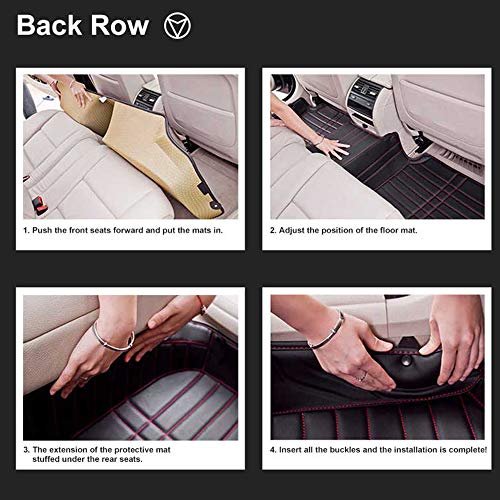 Back Row

1. Push the front seats forward and put the mats in.

2. Adjust the position of the floor mat.

3. The extension of the protective mat stuffed under the rear seats.

4. Insert all the buckles and the installation is complete!