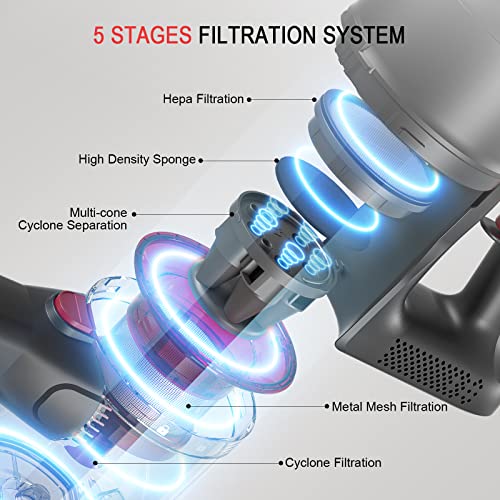 5 STAGES FILTRATION SYSTEM

Hepa Filtration

High Density Sponge

Multi-cone Cyclone Separation

Metal Mesh Filtration

Cyclone Filtration