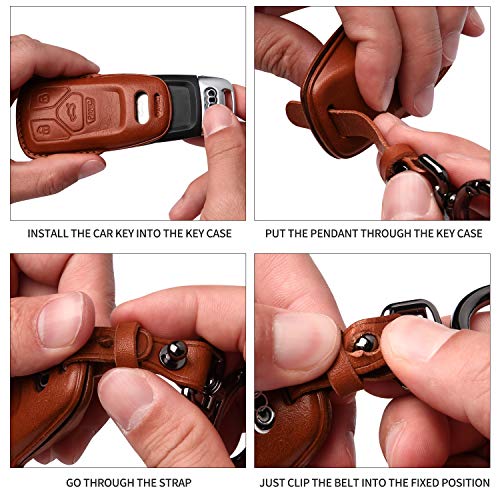 INSTALL THE CAR KEY INTO THE KEY CASE

PUT THE PENDANT THROUGH THE KEY CASE

GO THROUGH THE STRAP

JUST CLIP THE BELT INTO THE FIXED POSITION