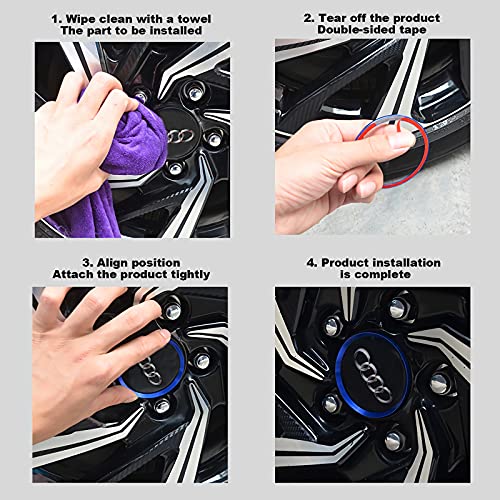 1. Wipe clean with a towel
The part to be installed

2. Tear off the product
Double-sided tape

3. Align position
Attach the product tightly

4. Product installation
is complete