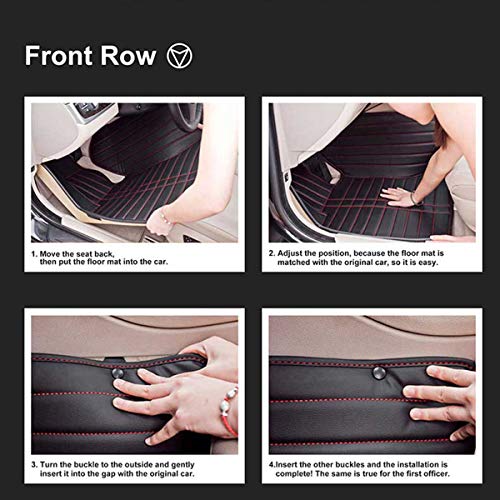 Front Row

1. Move the seat back, then put the floor mat into the car.

2. Adjust the position, because the floor mat is matched with the original car, so it is easy.

3. Turn the buckle to the outside and gently insert it into the gap with the original car.

4.Insert the other buckles and the installation is complete! The same is true for the first officer.