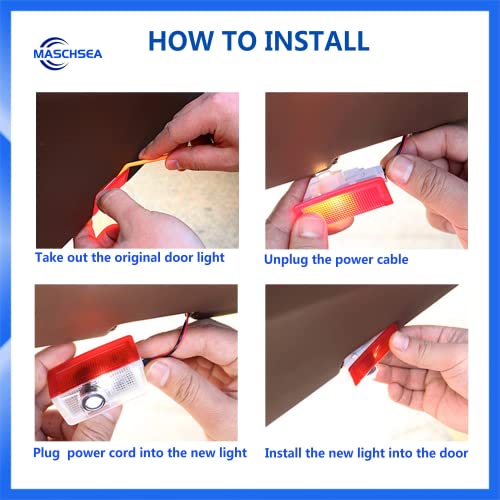 MASCHSEA

HOW TO INSTALL

Take out the original door light

Unplug the power cable

Plug power cord into the new light

Install the new light into the door