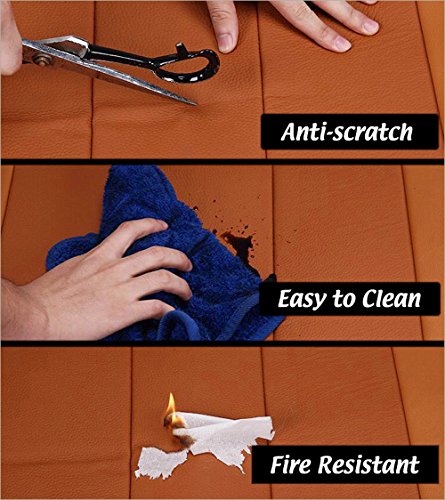 Anti-scratch

Easy to Clean

Fire Resistant