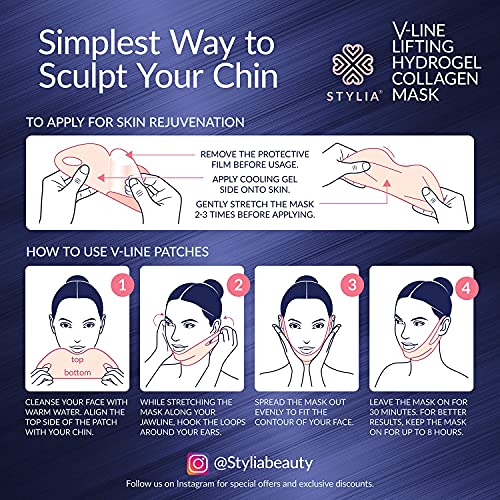 Simplest Way to Sculpt Your Chin

STYLIA®

V-LINE LIFTING HYDROGEL COLLAGEN MASK

TO APPLY FOR SKIN REJUVENATION

REMOVE THE PROTECTIVE FILM BEFORE USAGE.

APPLY COOLING GEL SIDE ONTO SKIN.

GENTLY STRETCH THE MASK 2-3 TIMES BEFORE APPLYING.

HOW TO USE V-LINE PATCHES

1

top

bottom

CLEANSE YOUR FACE WITH WARM WATER. ALIGN THE TOP SIDE OF THE PATCH WITH YOUR CHIN.

2

WHILE STRETCHING THE MASK ALONG YOUR JAWLINE, HOOK THE LOOPS AROUND YOUR EARS.

3

SPREAD THE MASK OUT EVENLY TO FIT THE CONTOUR OF YOUR FACE.

4

LEAVE THE MASK ON FOR 30 MINUTES. FOR BETTER RESULTS, KEEP THE MASK ON FOR UP TO 8 HOURS.

@Styliabeauty

Follow us on Instagram for special offers and exclusive discounts.