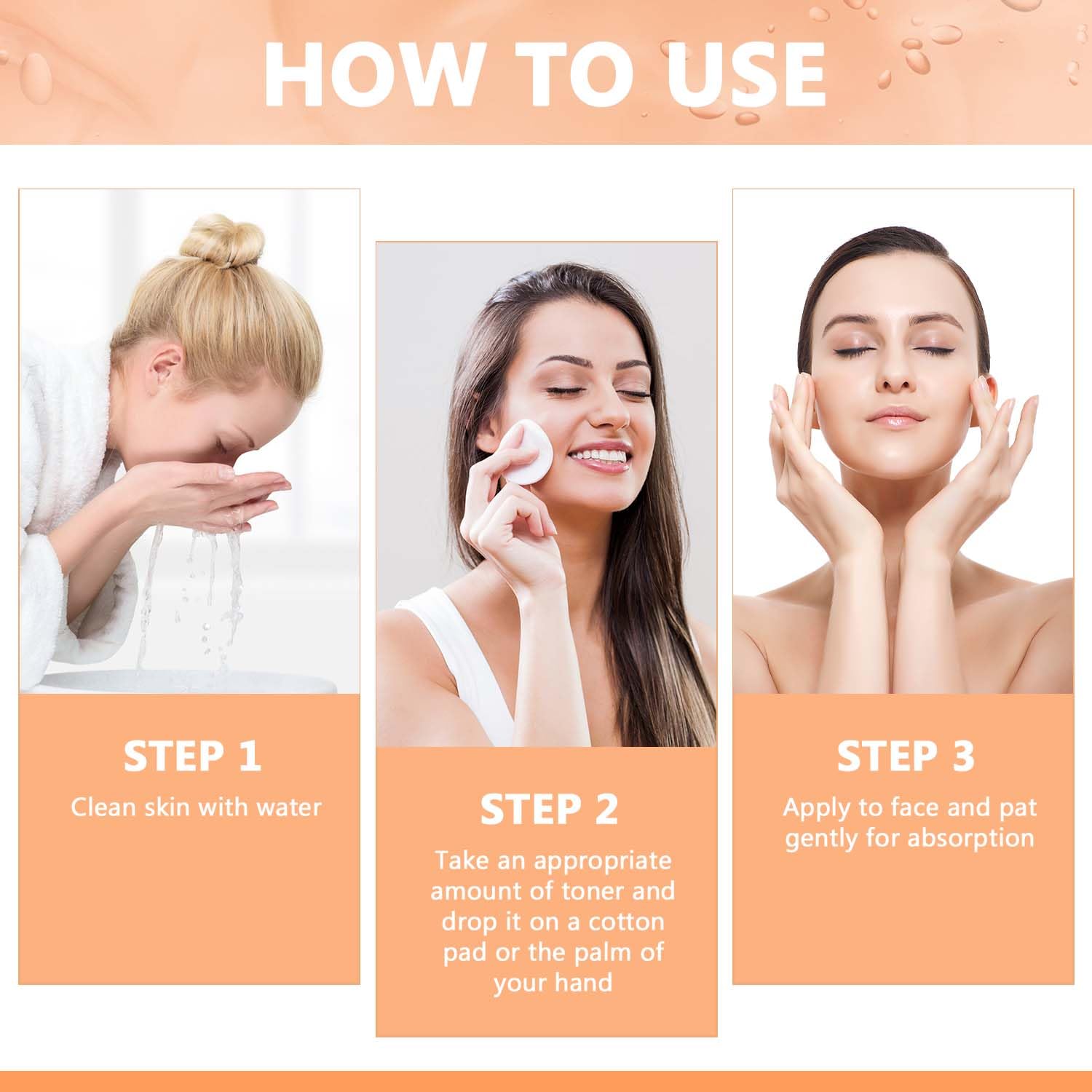 HOW TO USE

STEP 1
Clean skin with water

STEP 2
Take an appropriate amount of toner and drop it on a cotton pad or the palm of your hand

STEP 3
Apply to face and pat gently for absorption